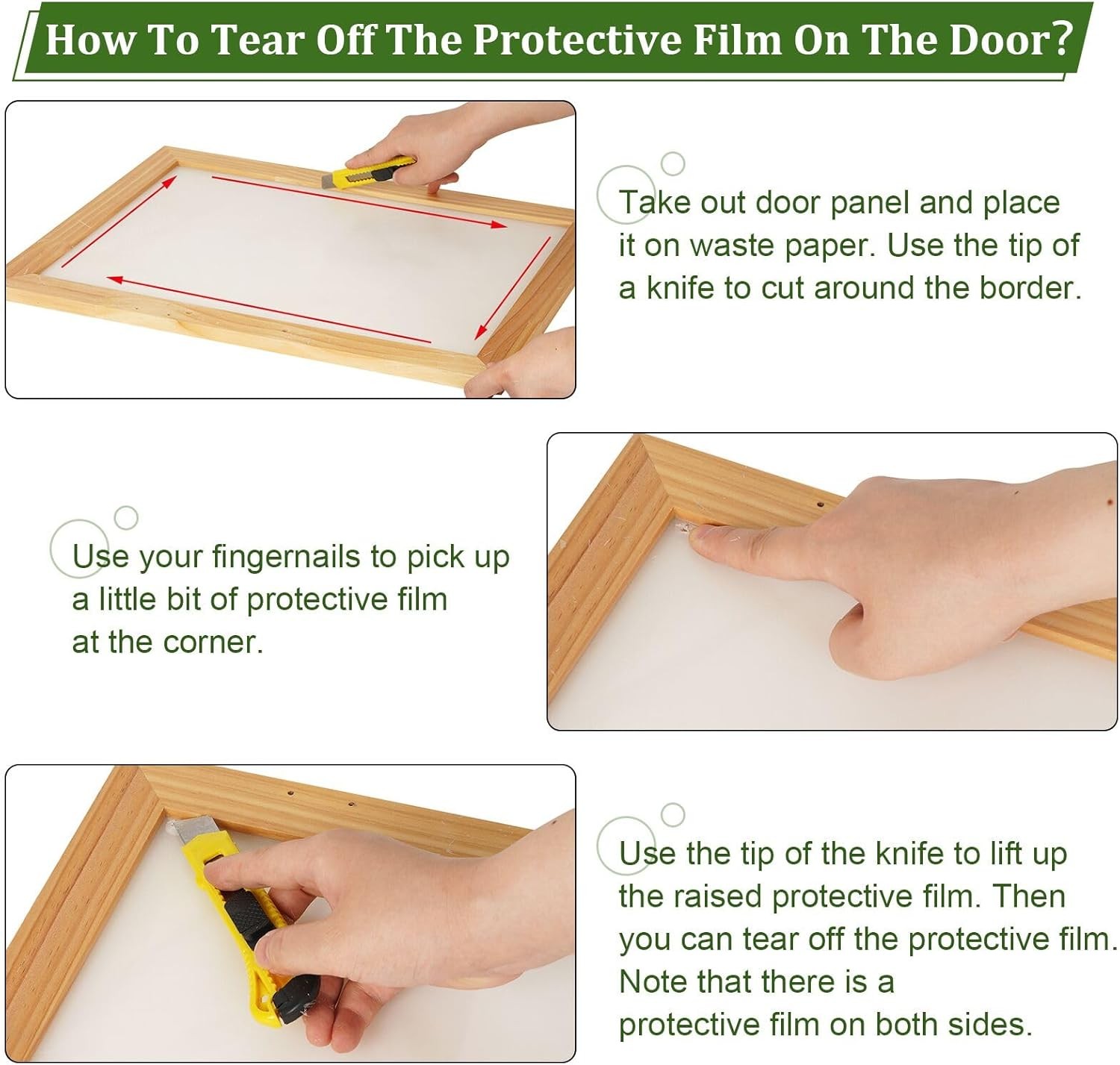 How To Tear Off The Protective Film On The Door?

Take out door panel and place it on waste paper. Use the tip of a knife to cut around the border.

Use your fingernails to pick up a little bit of protective film at the corner.

Use the tip of the knife to lift up the raised protective film. Then you can tear off the protective film. Note that there is a protective film on both sides.